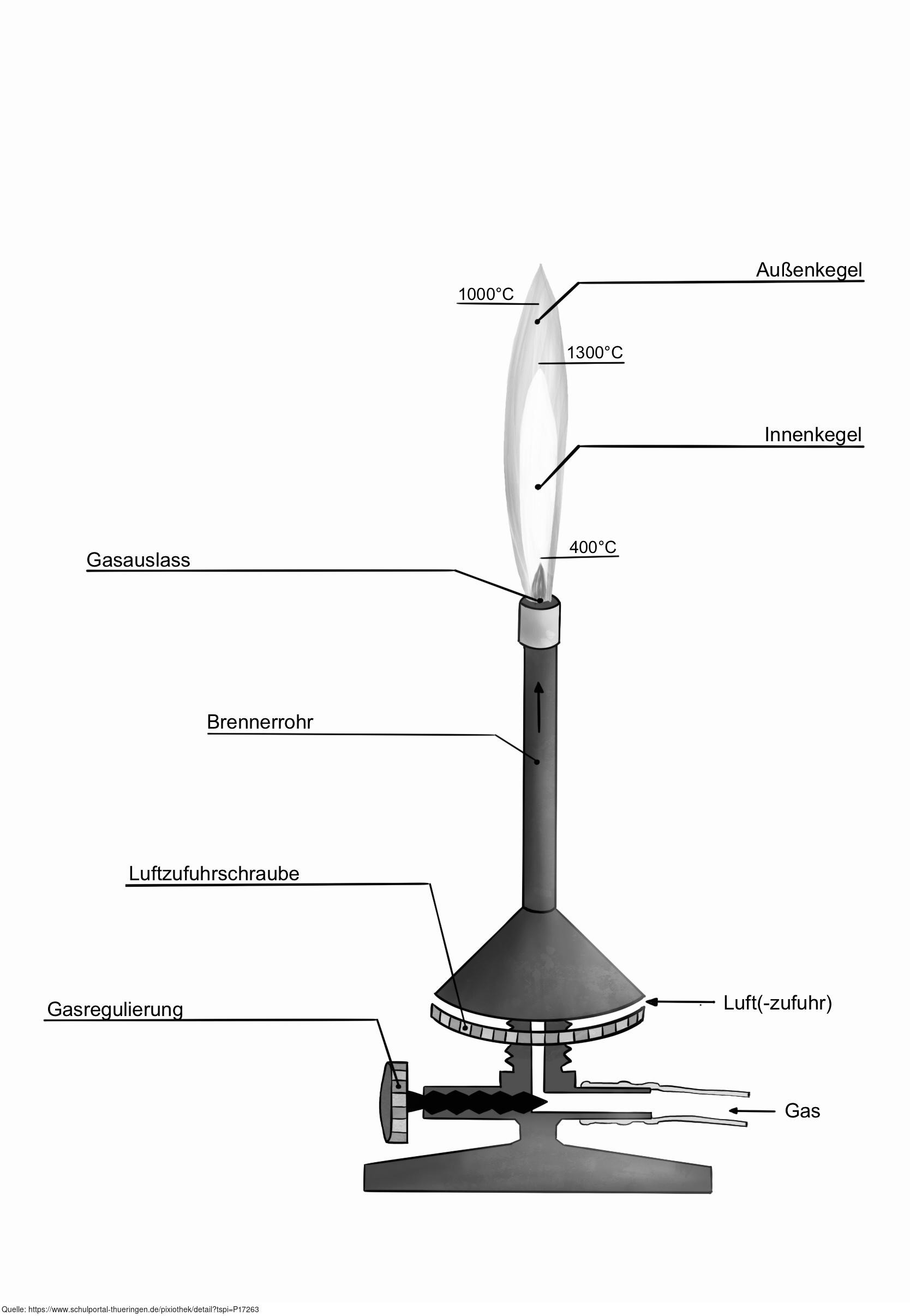 Außenkegel

1000°C

1300°C

Innenkegel

400°C

Gasauslass

Brennerrohr

Luftzufuhrschraube

Gasregulierung

Luft(-zufuhr)

Gas

Quelle: https://www.schulportal-thueringen.de/pixiothek/detail?tspi=P17263